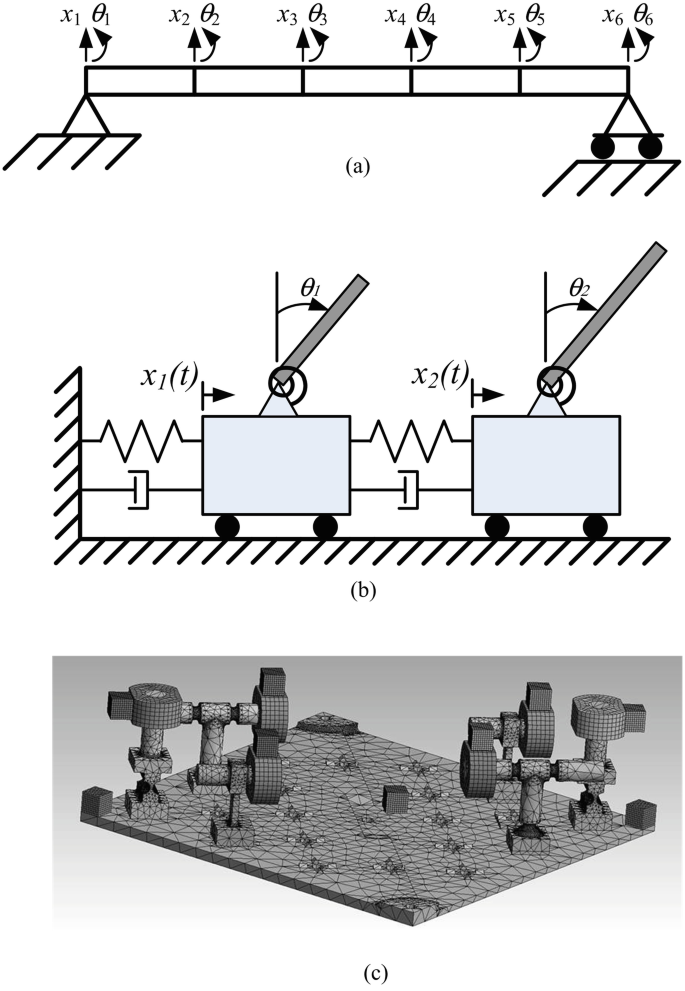 $x_1$ $\theta_1$ $x_2$ $\theta_2$ $x_3$ $\theta_3$ $x_4$ $\theta_4$ $x_5$ $\theta_5$ $x_6$ $\theta_6$

(a)

$\theta_1$ $\theta_2$

$x_1(t)$ $x_2(t)$

(b)

(c)