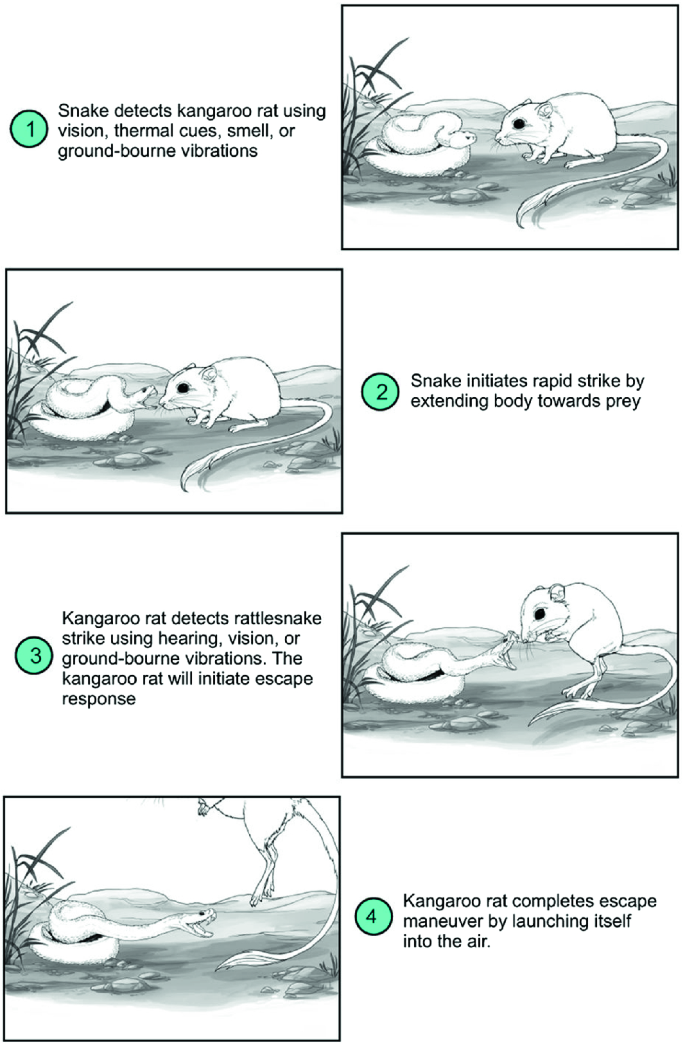 1 Snake detects kangaroo rat using vision, thermal cues, smell, or ground-bourne vibrations

2 Snake initiates rapid strike by extending body towards prey

3 Kangaroo rat detects rattlesnake strike using hearing, vision, or ground-bourne vibrations. The kangaroo rat will initiate escape response

4 Kangaroo rat completes escape maneuver by launching itself into the air.