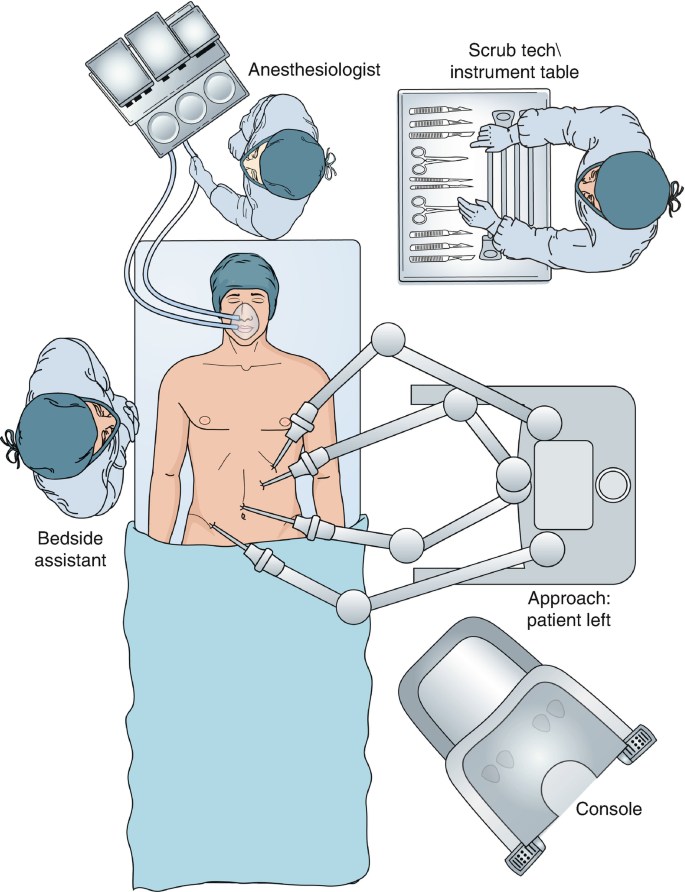 Anesthesiologist

Scrub tech\
instrument table

Bedside
assistant

Approach:
patient left

Console