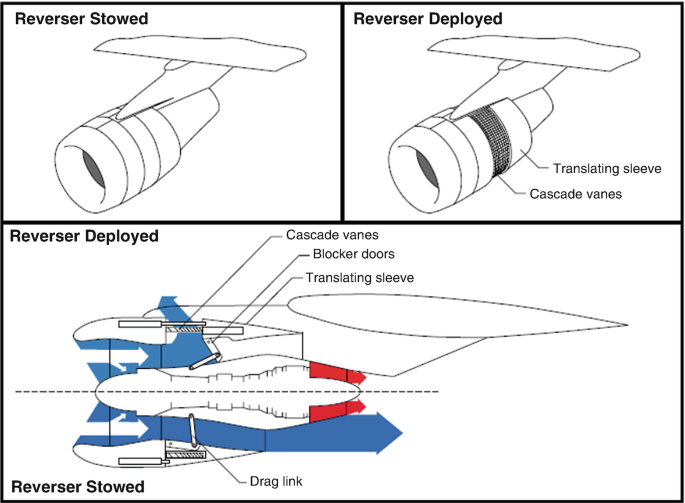 Reverser Stowed

Reverser Deployed

Translating sleeve

Cascade vanes

Reverser Deployed

Cascade vanes

Blocker doors

Translating sleeve

Drag link

Reverser Stowed