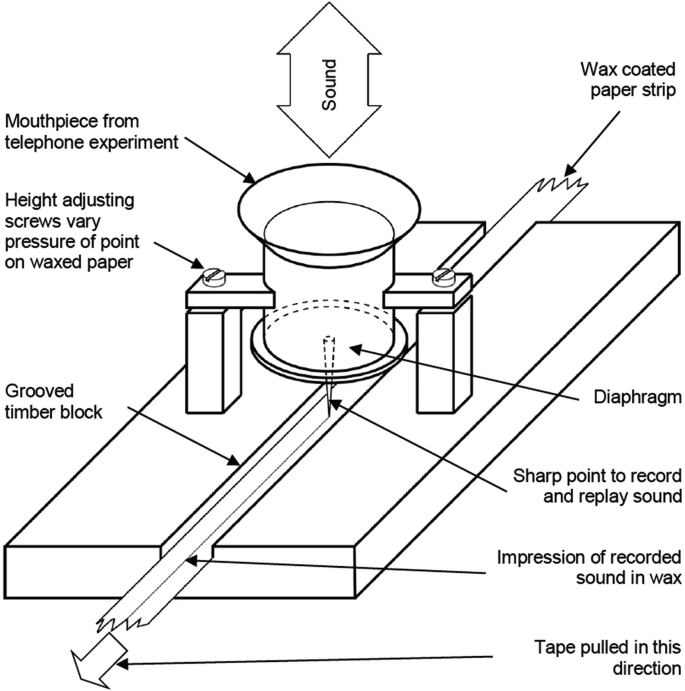 Sound

Wax coated paper strip

Mouthpiece from telephone experiment

Height adjusting screws vary pressure of point on waxed paper

Grooved timber block

Diaphragm

Sharp point to record and replay sound

Impression of recorded sound in wax

Tape pulled in this direction