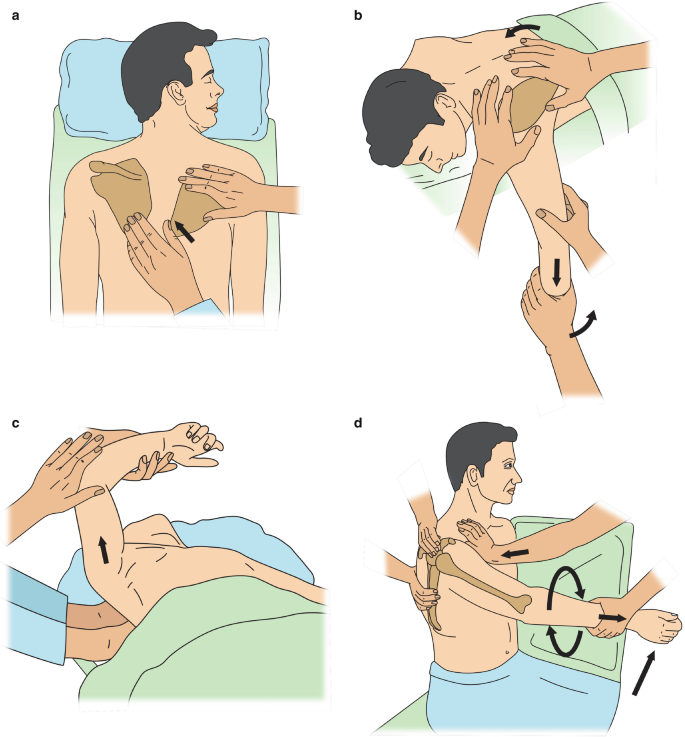 a

b

c

d