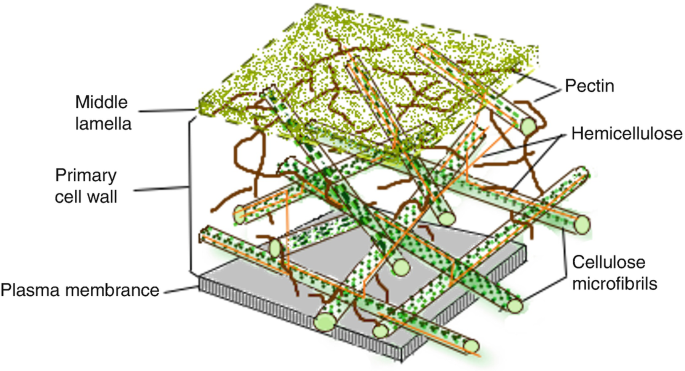 Middle lamella

Primary cell wall

Plasma membrance

Pectin

Hemicellulose

Cellulose microfibrils