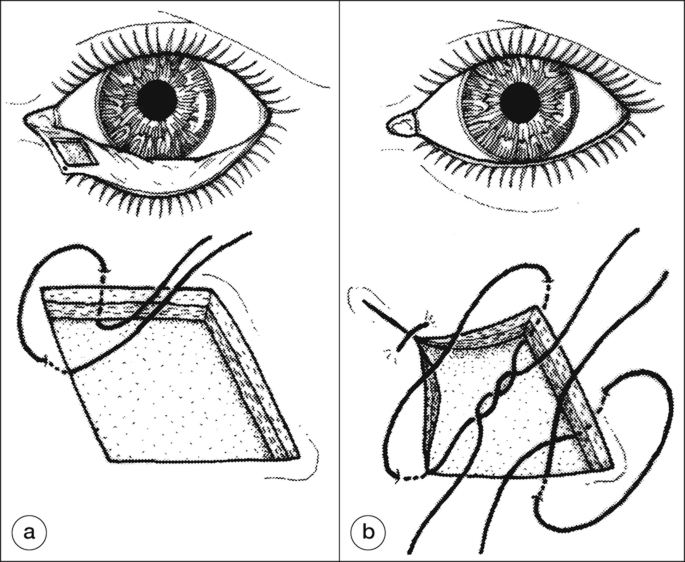 a

b