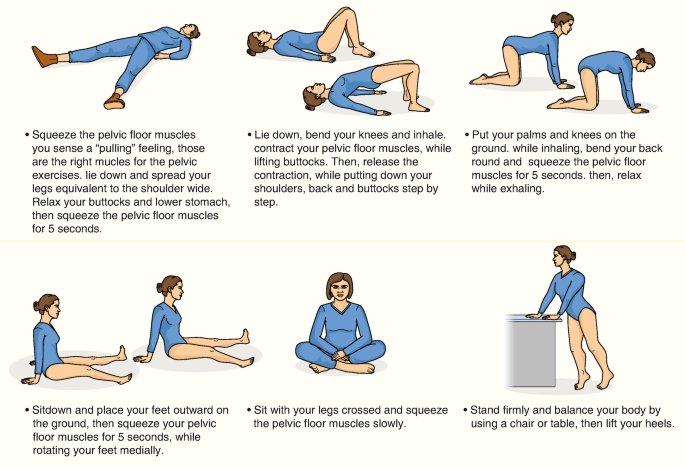 • Squeeze the pelvic floor muscles you sense a "pulling" feeling, those are the right mucles for the pelvic exercises. lie down and spread your legs equivalent to the shoulder wide. Relax your buttocks and lower stomach, then squeeze the pelvic floor muscles for 5 seconds.

• Lie down, bend your knees and inhale. contract your pelvic floor muscles, while lifting buttocks. Then, release the contraction, while putting down your shoulders, back and buttocks step by step.

• Put your palms and knees on the ground. while inhaling, bend your back round and squeeze the pelvic floor muscles for 5 seconds. then, relax while exhaling.

• Sitdown and place your feet outward on the ground, then squeeze your pelvic floor muscles for 5 seconds, while rotating your feet medially.

• Sit with your legs crossed and squeeze the pelvic floor muscles slowly.

• Stand firmly and balance your body by using a chair or table, then lift your heels.