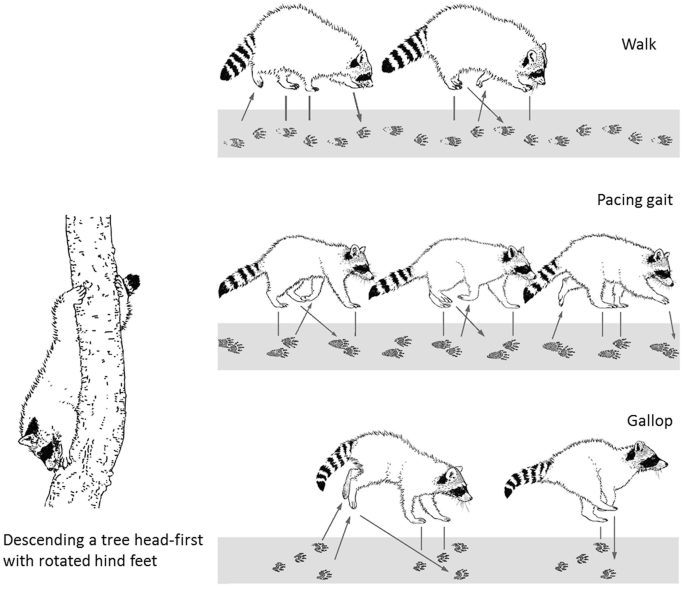 Walk

Pacing gait

Gallop

Descending a tree head-first with rotated hind feet