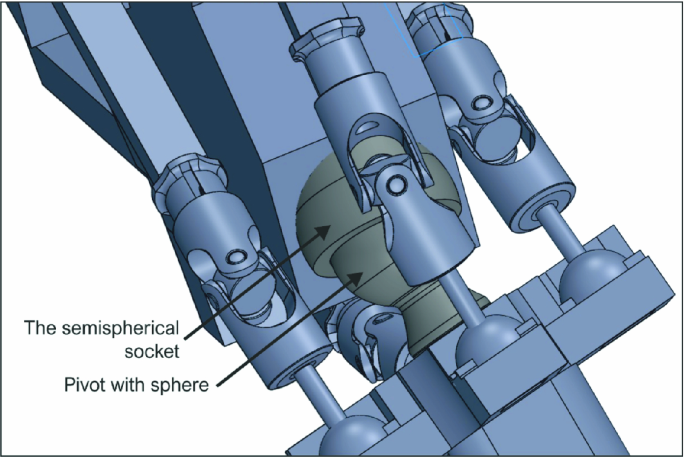 The semispherical socket

Pivot with sphere