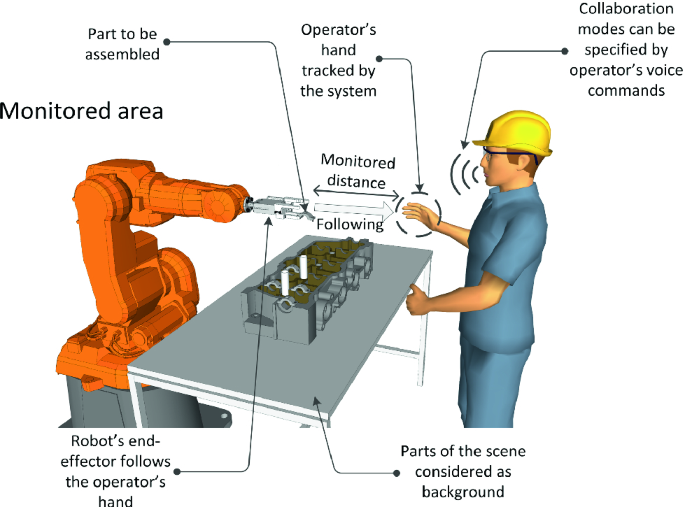 Part to be assembled

Operator's hand tracked by the system

Collaboration modes can be specified by operator's voice commands

Monitored area

Monitored distance

Following

Robot's end-effector follows the operator's hand

Parts of the scene considered as background