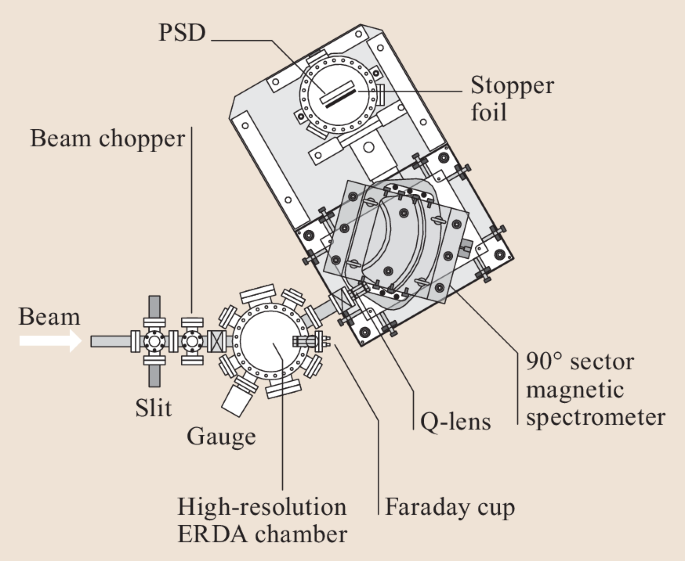 PSD

Stopper foil

Beam chopper

Beam

Slit

Gauge

High-resolution ERDA chamber

Faraday cup

Q-lens

90° sector magnetic spectrometer