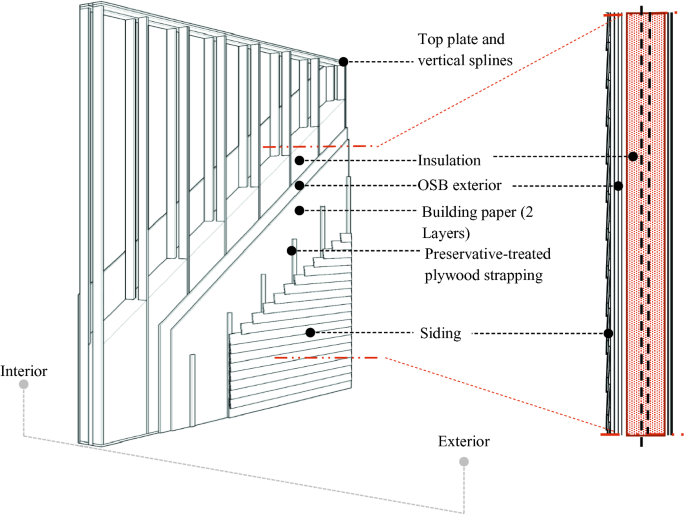 Top plate and vertical splines

Insulation

OSB exterior

Building paper (2 Layers)

Preservative-treated plywood strapping

Siding

Interior

Exterior