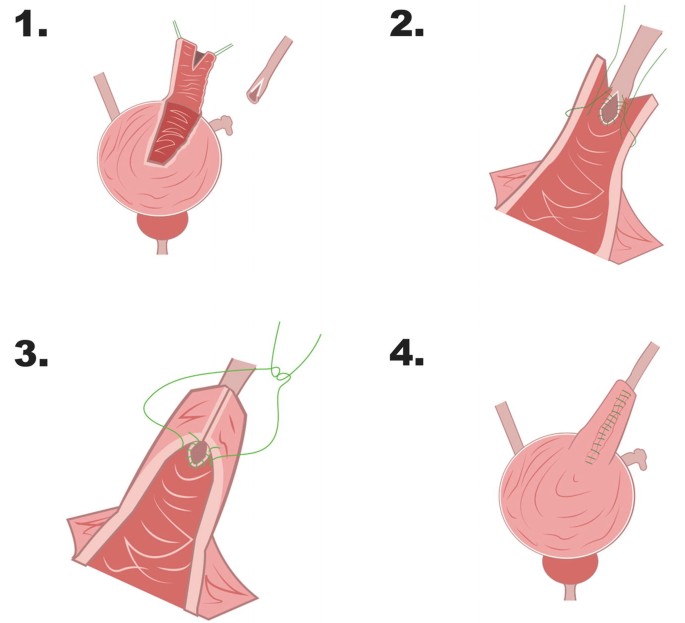 1.

2.

3.

4.