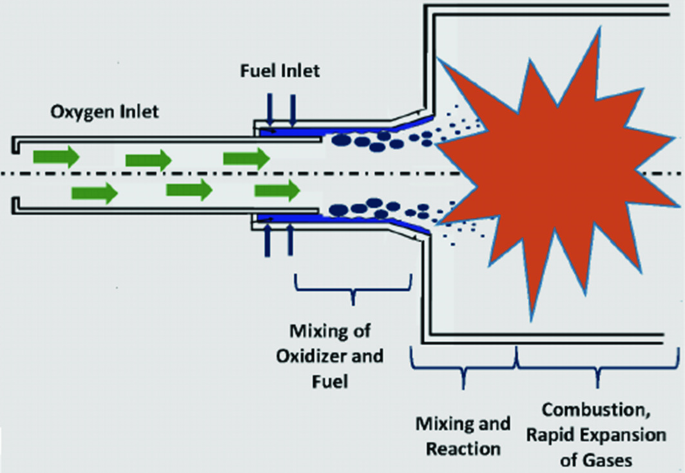 Fuel Inlet

Oxygen Inlet

Mixing of Oxidizer and Fuel

Mixing and Reaction

Combustion, Rapid Expansion of Gases