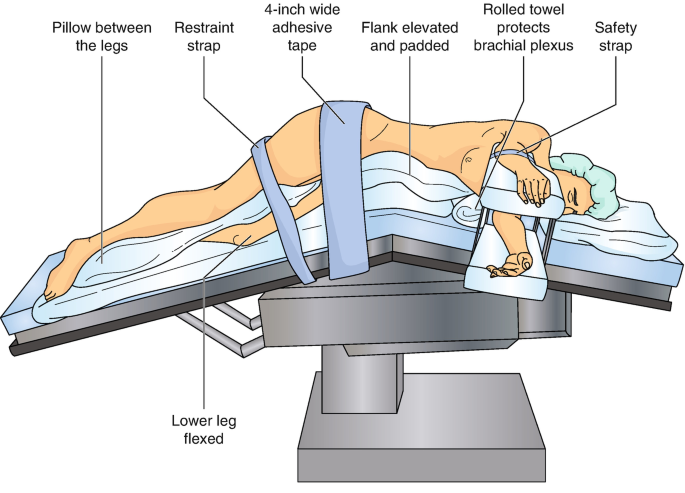 Pillow between the legs

Restraint strap

4-inch wide adhesive tape

Flank elevated and padded

Rolled towel protects brachial plexus

Safety strap

Lower leg flexed