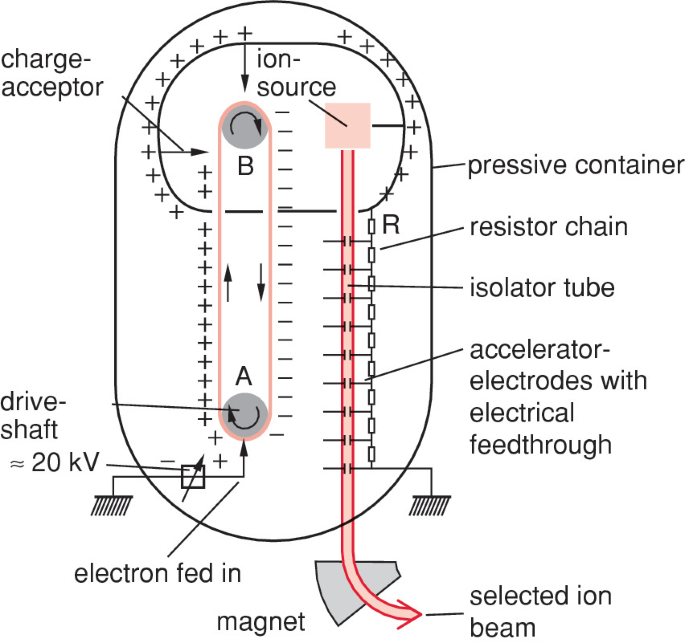 charge-acceptor

ion-source

B

pressive container

R

resistor chain

isolator tube

accelerator-electrodes with electrical feedthrough

A

drive-shaft

$\approx 20$ kV

electron fed in

magnet

selected ion beam