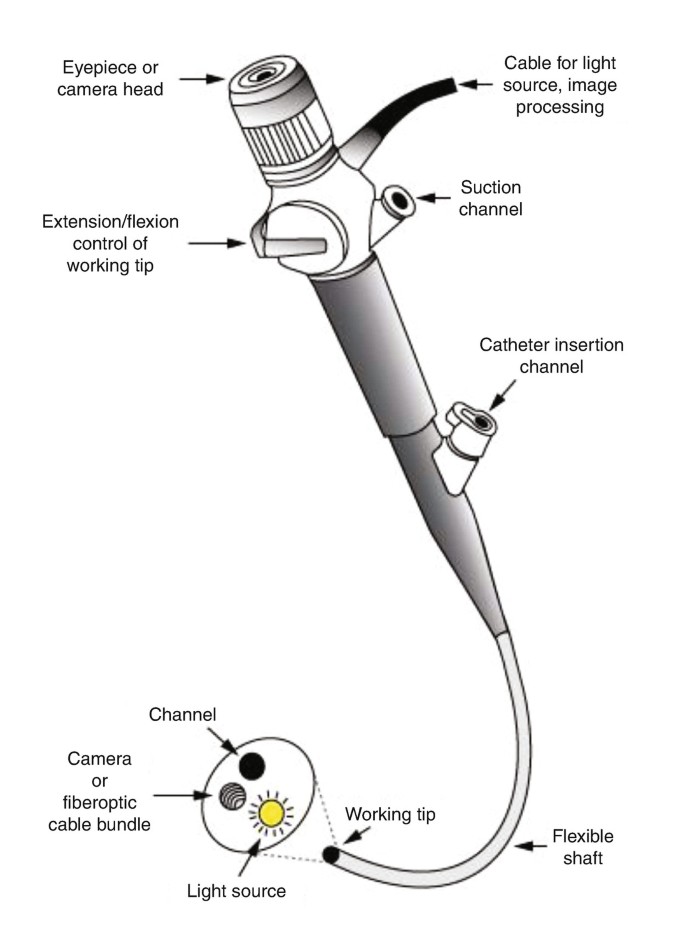 Eyepiece or camera head

Cable for light source, image processing

Suction channel

Extension/flexion control of working tip

Catheter insertion channel

Channel

Camera or fiberoptic cable bundle

Working tip

Flexible shaft

Light source