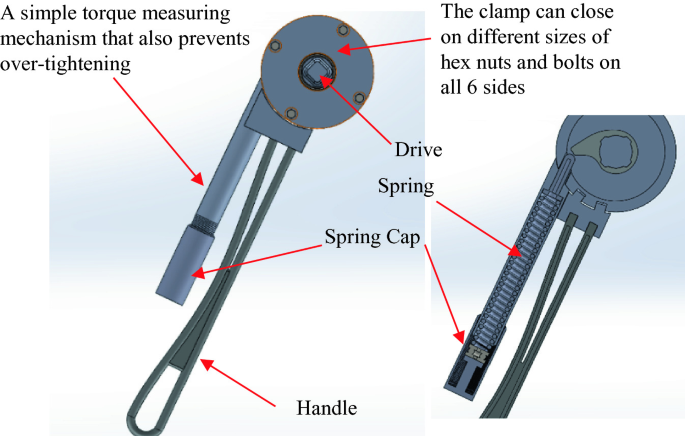 A simple torque measuring mechanism that also prevents over-tightening

The clamp can close on different sizes of hex nuts and bolts on all 6 sides

Drive

Spring

Spring Cap

Handle