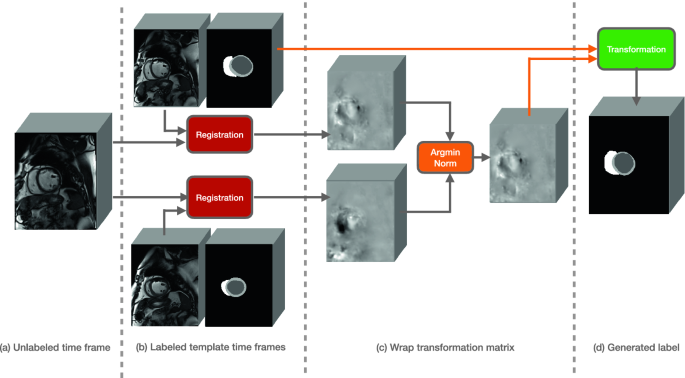 Transformation

Registration

Argmin Norm

Registration

(a) Unlabeled time frame

(b) Labeled template time frames

(c) Wrap transformation matrix

(d) Generated label