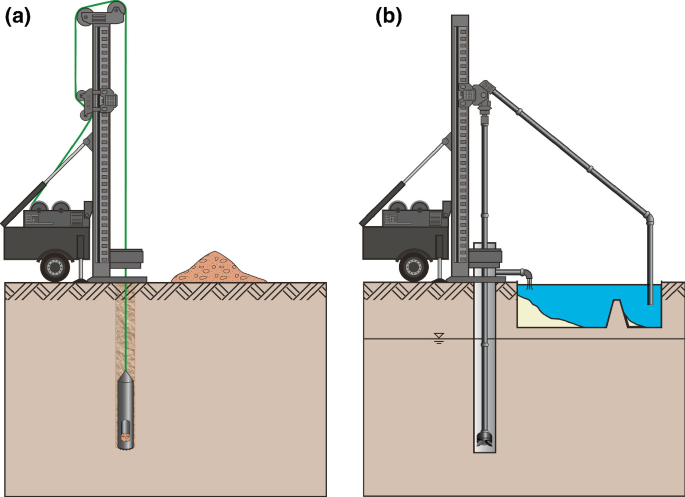 (a)

(b)