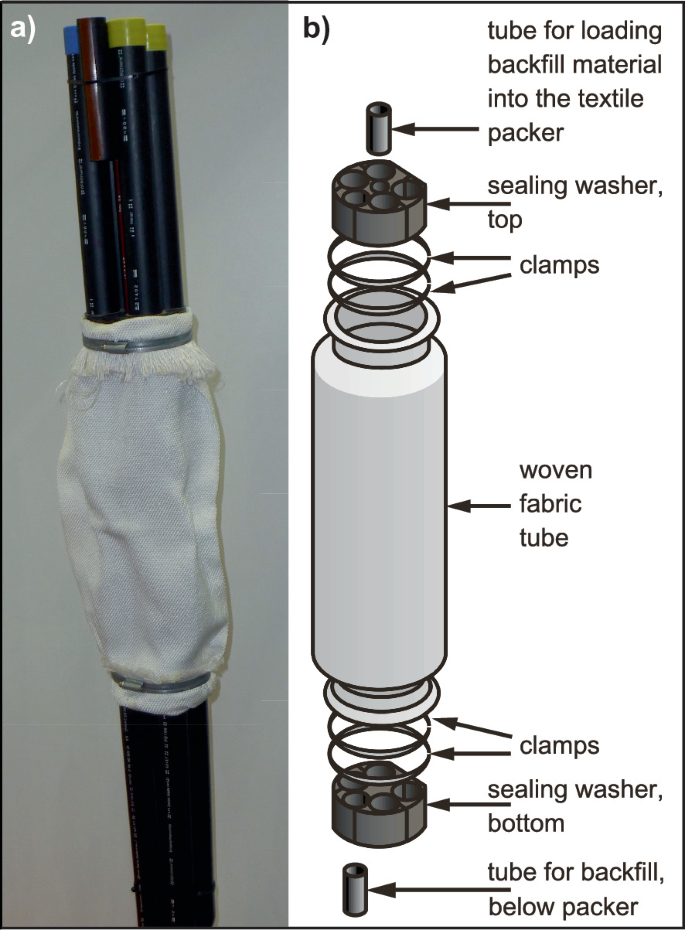 a)

b)

tube for loading backfill material into the textile packer

sealing washer, top

clamps

woven fabric tube

clamps

sealing washer, bottom

tube for backfill, below packer