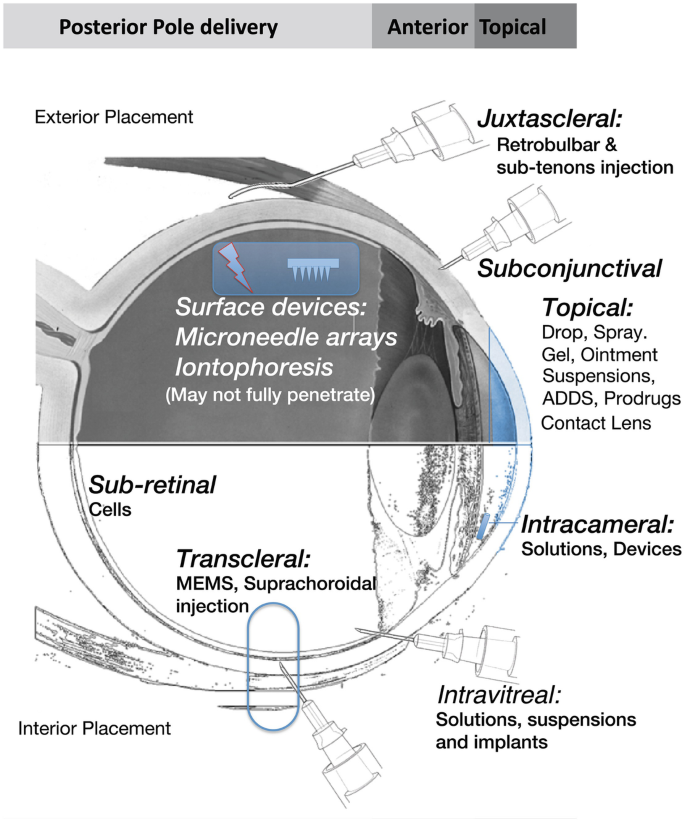 Posterior Pole delivery Anterior Topical

Exterior Placement

Juxtascleral:
Retrobulbar & sub-tenons injection

Subconjunctival

Surface devices:
Microneedle arrays
Iontophoresis
(May not fully penetrate)

Topical:
Drop, Spray.
Gel, Ointment
Suspensions,
ADDS, Prodrugs
Contact Lens

Sub-retinal
Cells

Intracameral:
Solutions, Devices

Transcleral:
MEMS, Suprachoroidal injection

Intravitreal:
Solutions, suspensions and implants

Interior Placement