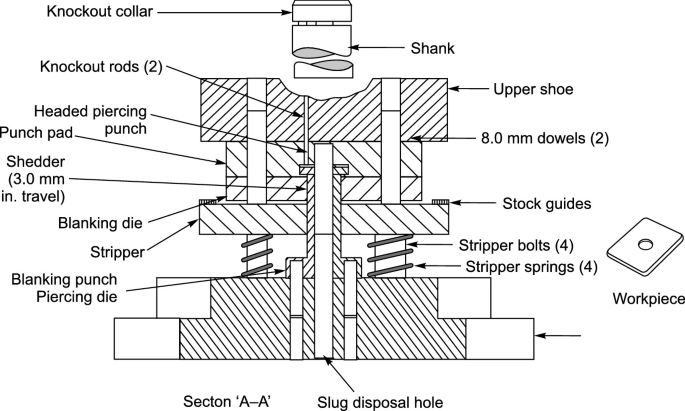 Knockout collar

Shank

Knockout rods (2)

Upper shoe

Headed piercing punch

Punch pad

8.0 mm dowels (2)

Shedder (3.0 mm in. travel)

Stock guides

Blanking die

Stripper

Stripper bolts (4)

Stripper springs (4)

Blanking punch

Piercing die

Workpiece

Secton 'A–A'

Slug disposal hole