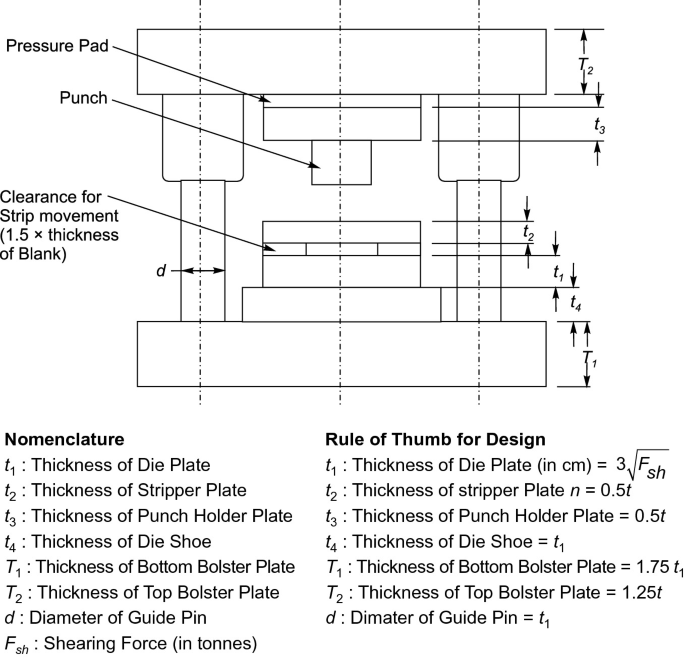 Pressure Pad

Punch

Clearance for Strip movement (1.5 × thickness of Blank)

$d$

$T_2$

$t_3$

$t_2$

$t_1$

$t_4$

$T_1$

**Nomenclature**
$t_1$ : Thickness of Die Plate
$t_2$ : Thickness of Stripper Plate
$t_3$ : Thickness of Punch Holder Plate
$t_4$ : Thickness of Die Shoe
$T_1$ : Thickness of Bottom Bolster Plate
$T_2$ : Thickness of Top Bolster Plate
$d$ : Diameter of Guide Pin
$F_{sh}$ : Shearing Force (in tonnes)

**Rule of Thumb for Design**
$t_1$ : Thickness of Die Plate (in cm) = $\sqrt[3]{F_{sh}}$
$t_2$ : Thickness of stripper Plate $n = 0.5t$
$t_3$ : Thickness of Punch Holder Plate = $0.5t$
$t_4$ : Thickness of Die Shoe = $t_1$
$T_1$ : Thickness of Bottom Bolster Plate = $1.75\ t_1$
$T_2$ : Thickness of Top Bolster Plate = $1.25t$
$d$ : Dimater of Guide Pin = $t_1$