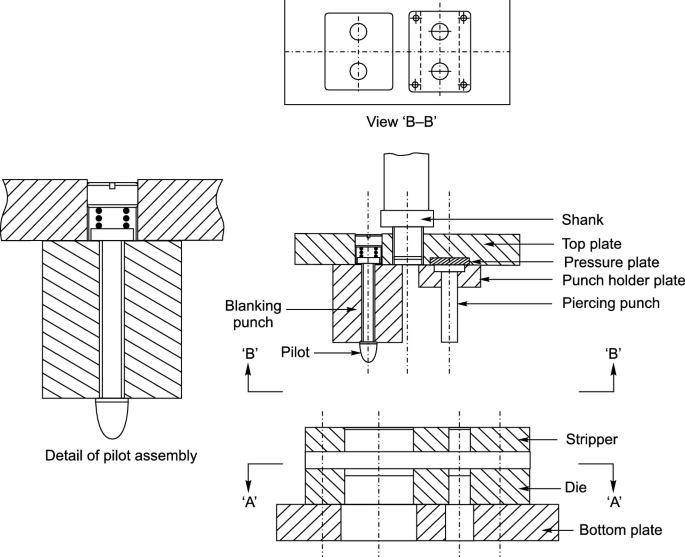 View 'B–B'

Shank
Top plate
Pressure plate
Punch holder plate
Piercing punch

Blanking punch

Pilot

'B'

'B'

Detail of pilot assembly

Stripper

Die

'A'

'A'

Bottom plate