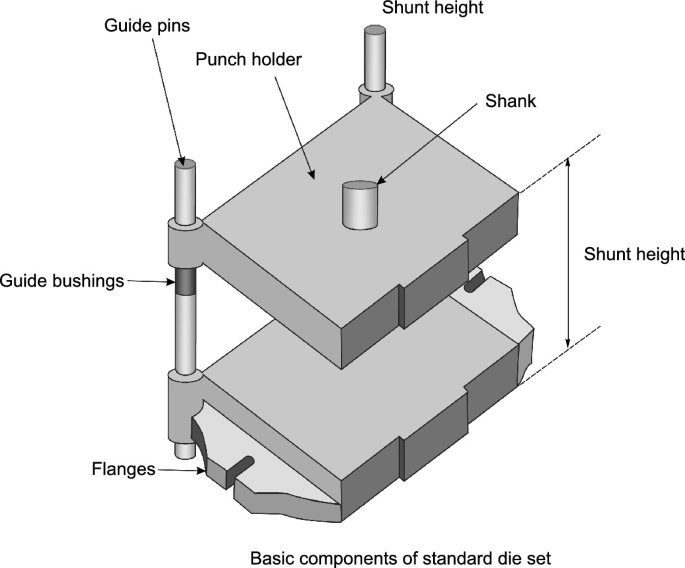 Shunt height

Guide pins

Punch holder

Shank

Shunt height

Guide bushings

Flanges

Basic components of standard die set