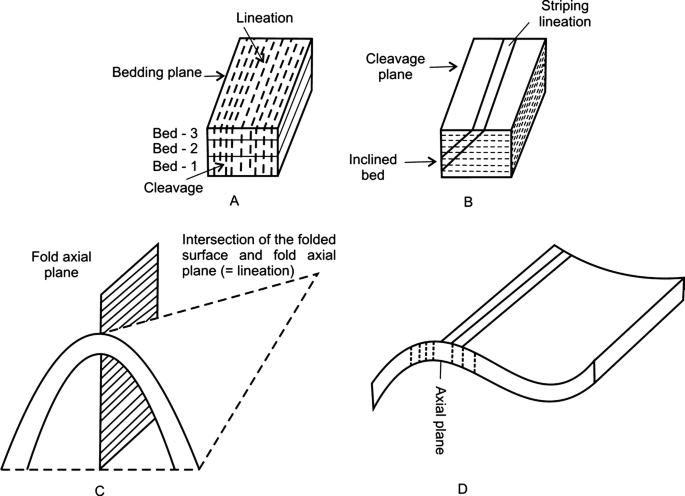 Lineation

Bedding plane

Bed - 3
Bed - 2
Bed - 1

Cleavage

A

Striping lineation

Cleavage plane

Inclined bed

B

Fold axial plane

Intersection of the folded surface and fold axial plane (= lineation)

C

Axial plane

D