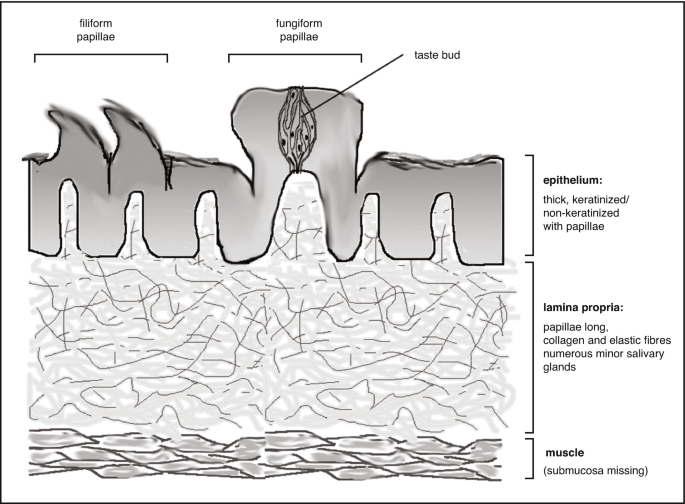 filiform papillae

fungiform papillae

taste bud

epithelium:

thick, keratinized/ non-keratinized with papillae

lamina propria:

papillae long, collagen and elastic fibres numerous minor salivary glands

muscle

(submucosa missing)