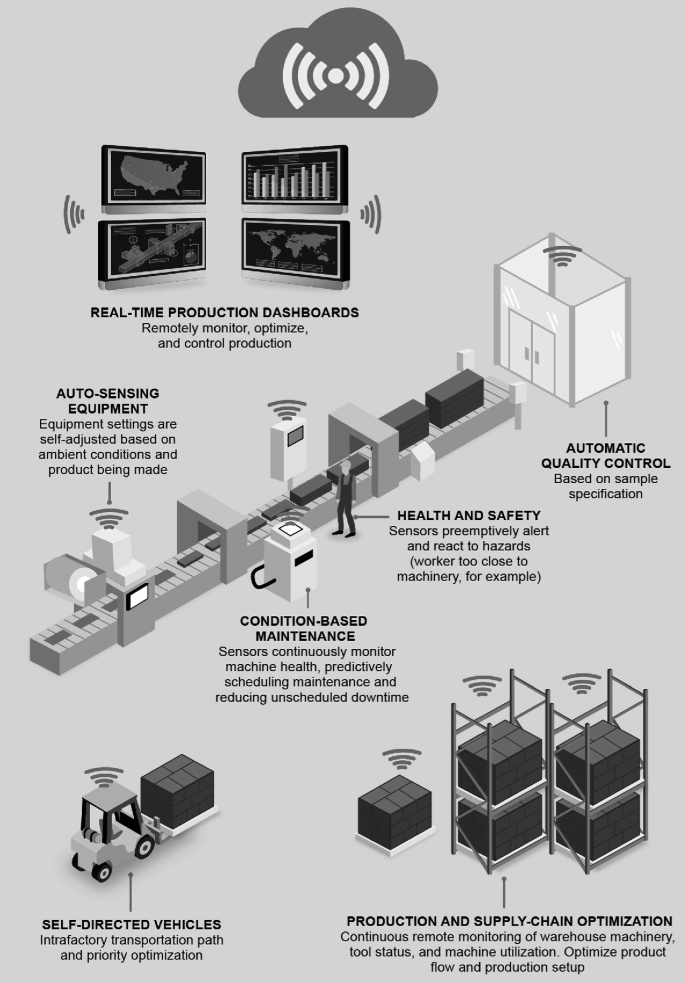 REAL-TIME PRODUCTION DASHBOARDS
Remotely monitor, optimize, and control production

AUTO-SENSING EQUIPMENT
Equipment settings are self-adjusted based on ambient conditions and product being made

AUTOMATIC QUALITY CONTROL
Based on sample specification

HEALTH AND SAFETY
Sensors preemptively alert and react to hazards (worker too close to machinery, for example)

CONDITION-BASED MAINTENANCE
Sensors continuously monitor machine health, predictively scheduling maintenance and reducing unscheduled downtime

SELF-DIRECTED VEHICLES
Intrafactory transportation path and priority optimization

PRODUCTION AND SUPPLY-CHAIN OPTIMIZATION
Continuous remote monitoring of warehouse machinery, tool status, and machine utilization. Optimize product flow and production setup