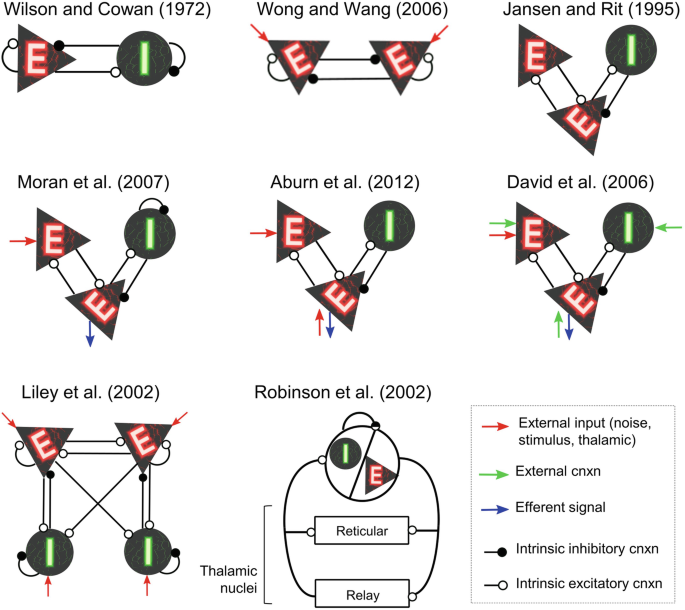 Wilson and Cowan (1972)

E I

Wong and Wang (2006)

E E

Jansen and Rit (1995)

E I E

Moran et al. (2007)

E I E

Aburn et al. (2012)

E I E

David et al. (2006)

E I E

Liley et al. (2002)

E E I I

Robinson et al. (2002)

I E

Reticular

Relay

Thalamic nuclei

External input (noise, stimulus, thalamic)

External cnxn

Efferent signal

Intrinsic inhibitory cnxn

Intrinsic excitatory cnxn