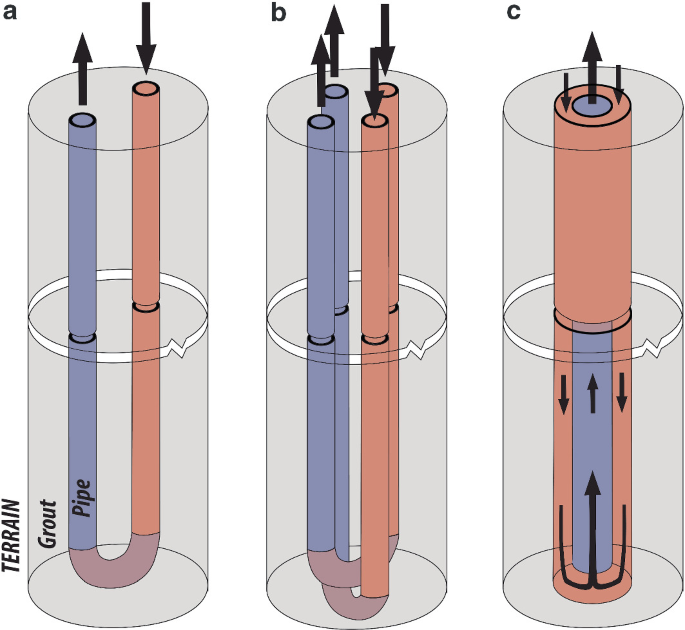 a

b

c

TERRAIN

Grout

Pipe