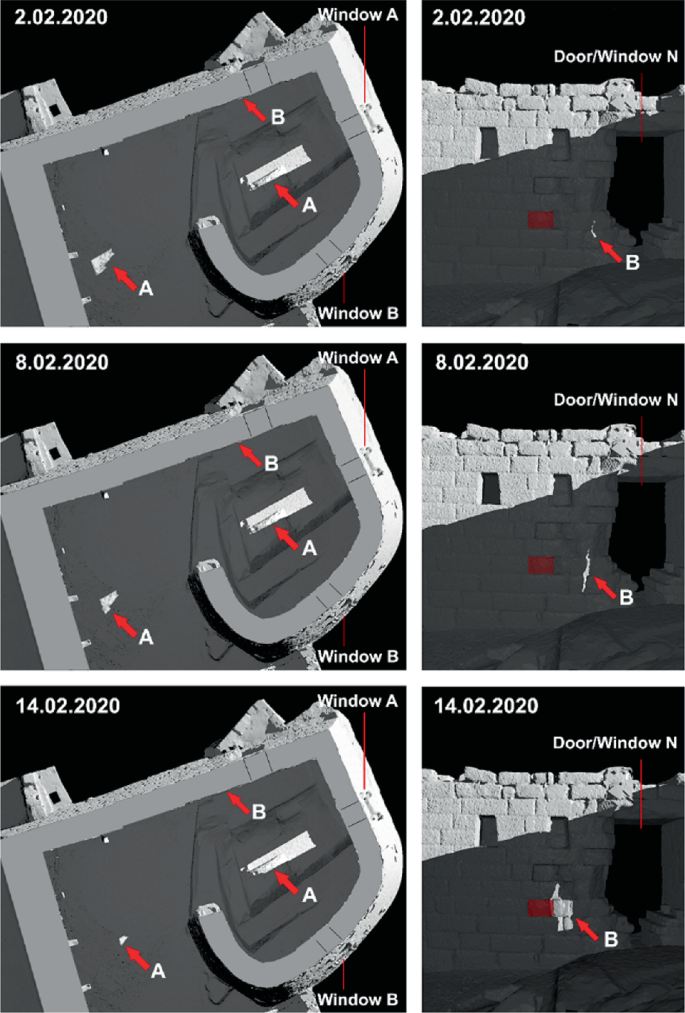 2.02.2020

Window A

B

A

A

Window B

2.02.2020

Door/Window N

B

8.02.2020

Window A

B

A

A

Window B

8.02.2020

Door/Window N

B

14.02.2020

Window A

B

A

A

Window B

14.02.2020

Door/Window N

B