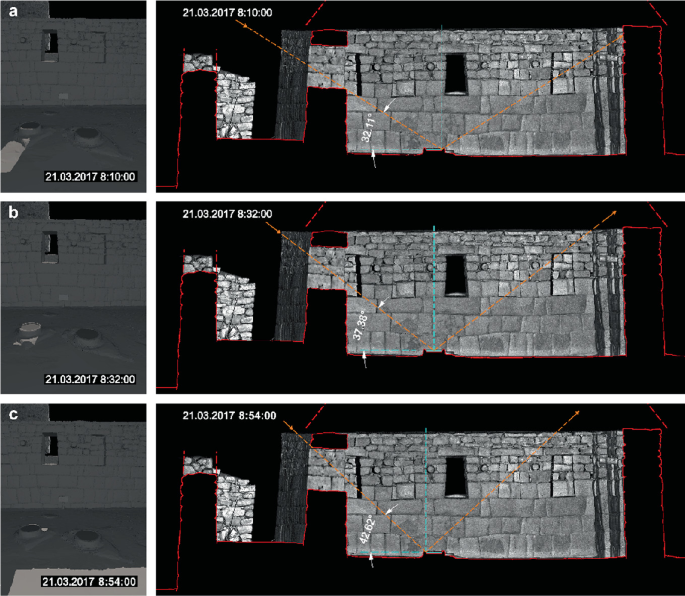 a

21.03.2017 8:10:00

21.03.2017 8:10:00

32.11°

b

21.03.2017 8:32:00

21.03.2017 8:32:00

37.38°

c

21.03.2017 8:54:00

21.03.2017 8:54:00

42.62°