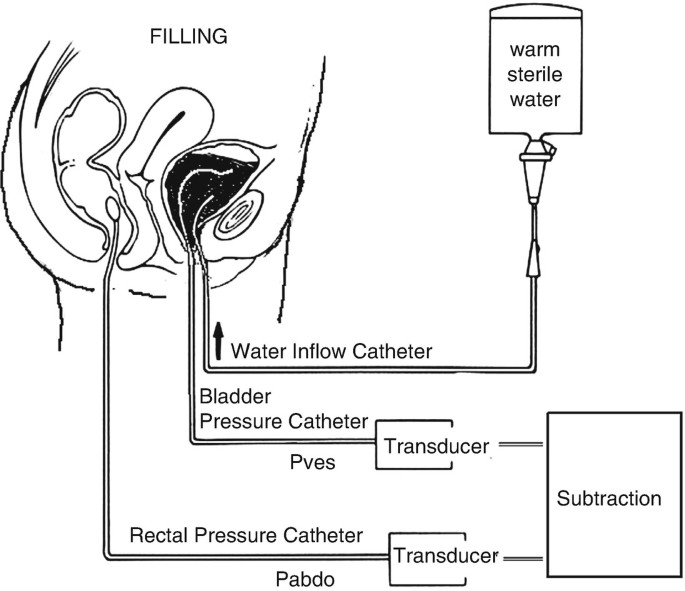 FILLING

warm sterile water

Water Inflow Catheter

Bladder Pressure Catheter

Transducer

Pves

Subtraction

Rectal Pressure Catheter

Transducer

Pabdo