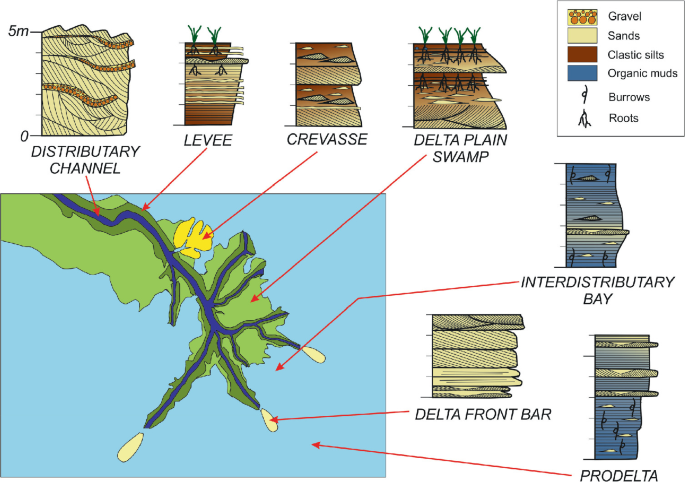 5m
0
DISTRIBUTARY CHANNEL
LEVEE
CREVASSE
DELTA PLAIN SWAMP

Gravel
Sands
Clastic silts
Organic muds
Burrows
Roots

INTERDISTRIBUTARY BAY
DELTA FRONT BAR
PRODELTA