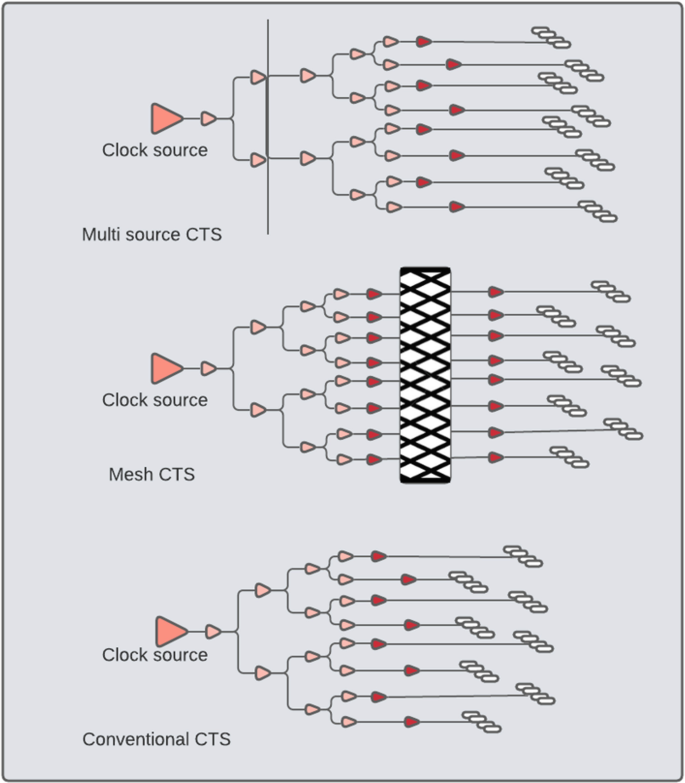 Clock source

Multi source CTS

Clock source

Mesh CTS

Clock source

Conventional CTS