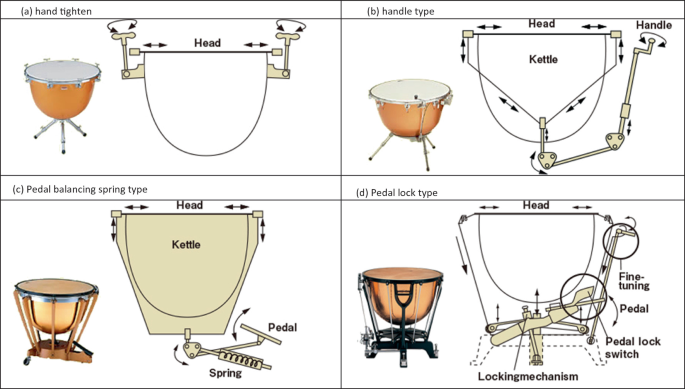 (a) hand tighten

Head

(b) handle type

Head

Handle

Kettle

(c) Pedal balancing spring type

Head

Kettle

Pedal

Spring

(d) Pedal lock type

Head

Fine-tuning

Pedal

Pedal lock switch

Lockingmechanism