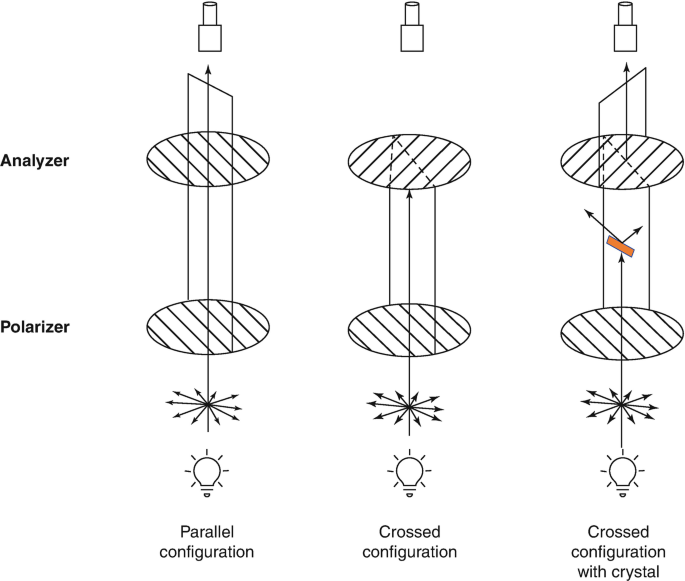 Analyzer

Polarizer

Parallel configuration

Crossed configuration

Crossed configuration with crystal