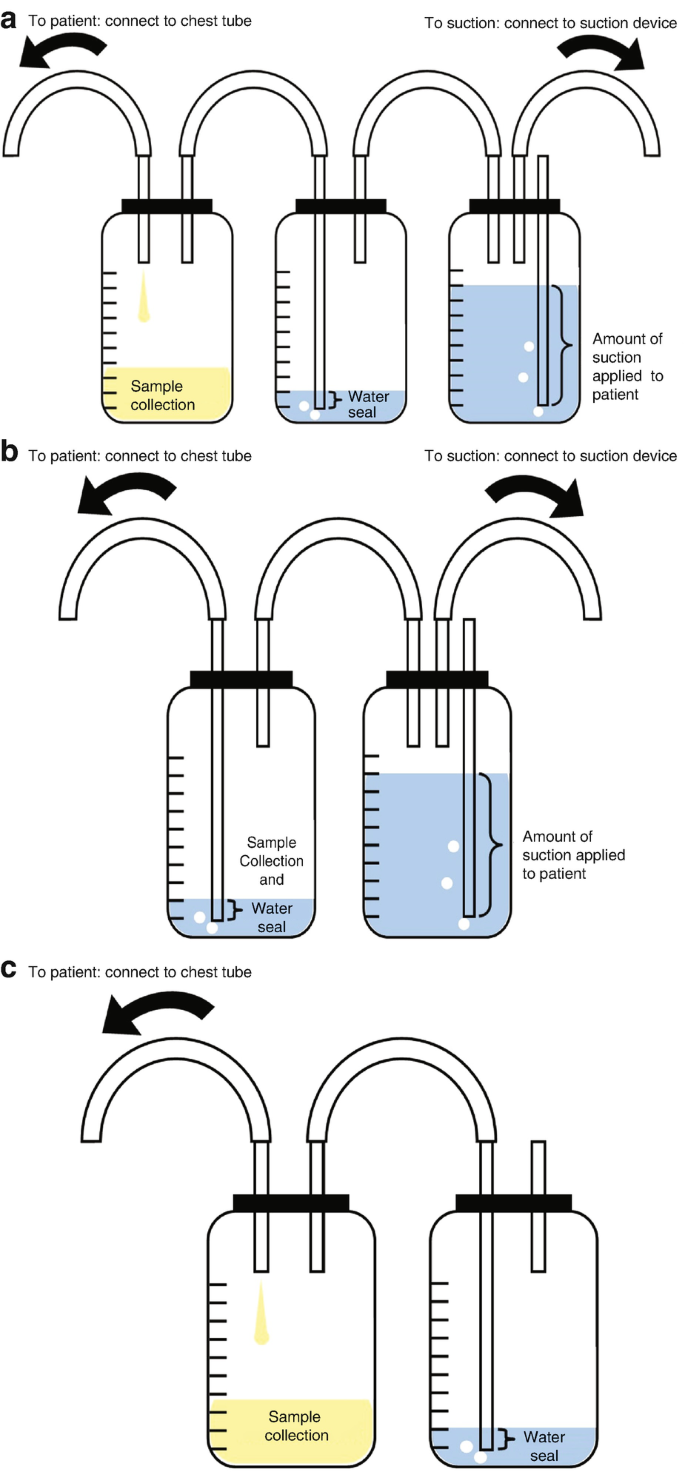 a
To patient: connect to chest tube

To suction: connect to suction device

Sample collection

Water seal

Amount of suction applied to patient

b
To patient: connect to chest tube

To suction: connect to suction device

Sample Collection and

Water seal

Amount of suction applied to patient

c
To patient: connect to chest tube

Sample collection

Water seal