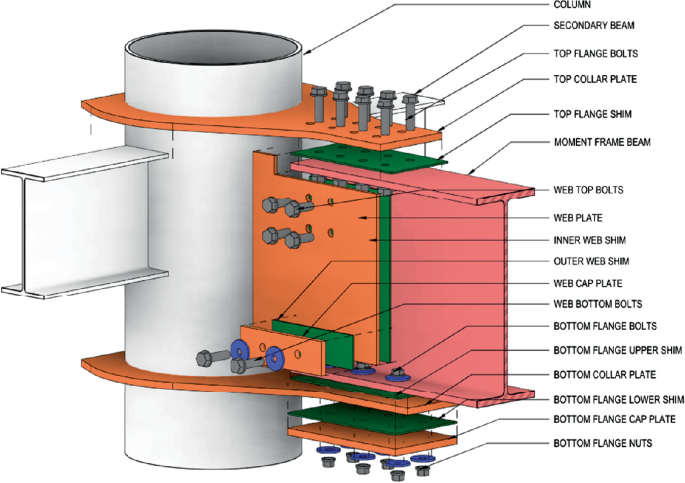 COLUMN
SECONDARY BEAM
TOP FLANGE BOLTS
TOP COLLAR PLATE
TOP FLANGE SHIM
MOMENT FRAME BEAM
WEB TOP BOLTS
WEB PLATE
INNER WEB SHIM
OUTER WEB SHIM
WEB CAP PLATE
WEB BOTTOM BOLTS
BOTTOM FLANGE BOLTS
BOTTOM FLANGE UPPER SHIM
BOTTOM COLLAR PLATE
BOTTOM FLANGE LOWER SHIM
BOTTOM FLANGE CAP PLATE
BOTTOM FLANGE NUTS