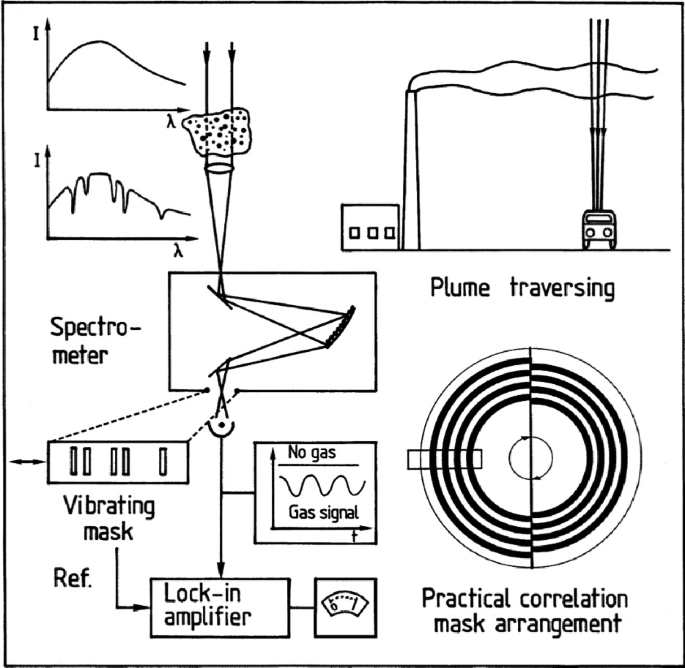 I

λ

I

λ

Plume traversing

Spectrometer

No gas

Gas signal

t

Vibrating mask

Ref.

Lock-in amplifier

0 1

Practical correlation mask arrangement