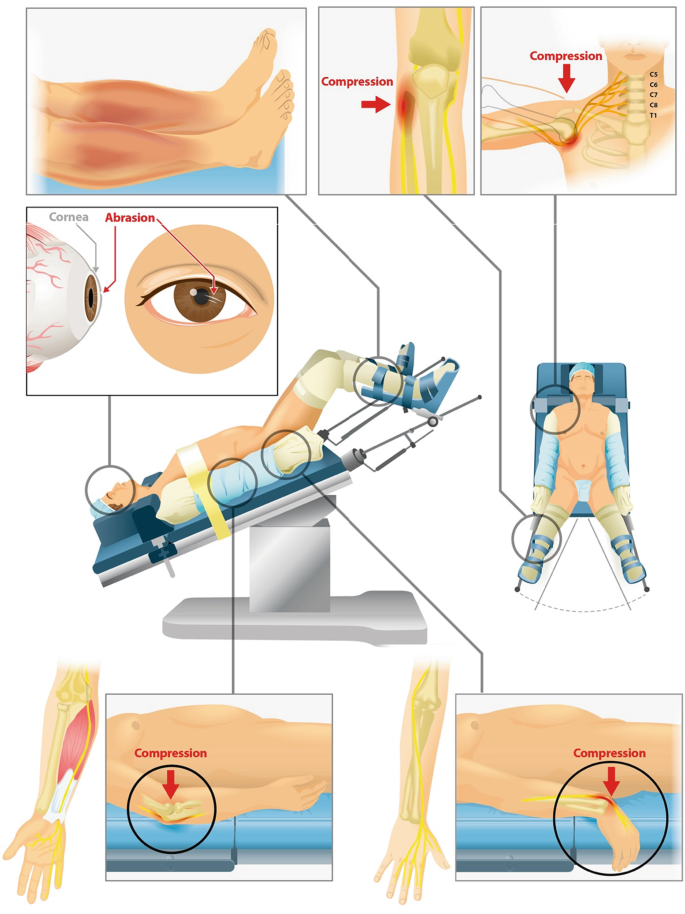 Compression

Compression

C5
C6
C7
C8
T1

Cornea

Abrasion

Compression

Compression