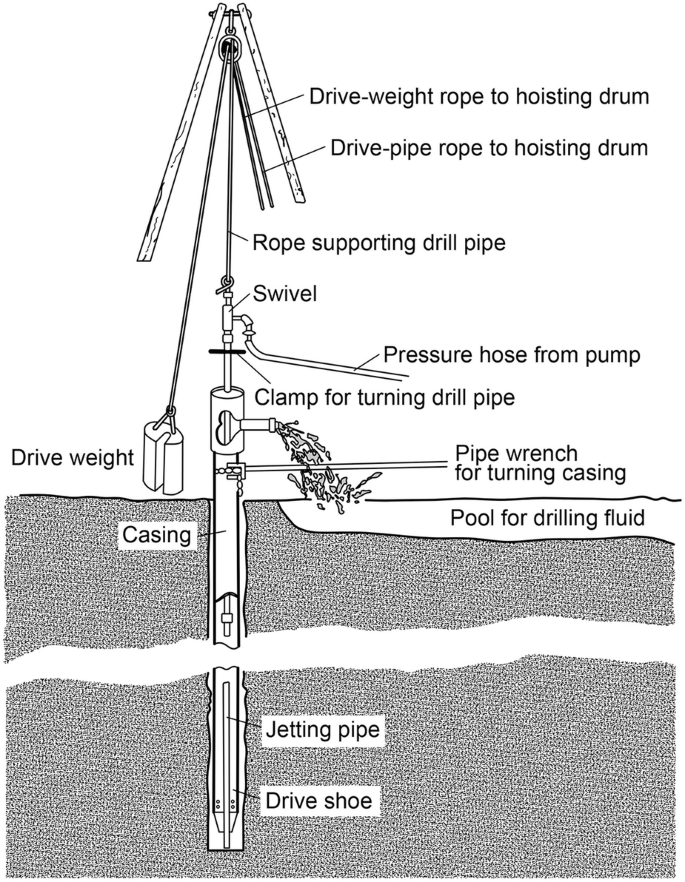 Drive-weight rope to hoisting drum
Drive-pipe rope to hoisting drum
Rope supporting drill pipe
Swivel
Pressure hose from pump
Clamp for turning drill pipe
Drive weight
Pipe wrench for turning casing
Casing
Pool for drilling fluid
Jetting pipe
Drive shoe