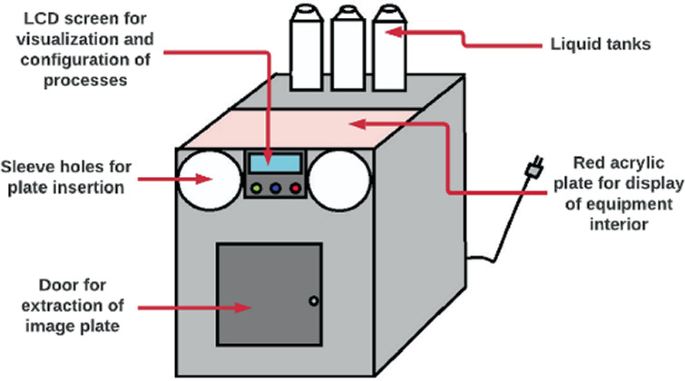 LCD screen for visualization and configuration of processes

Liquid tanks

Sleeve holes for plate insertion

Red acrylic plate for display of equipment interior

Door for extraction of image plate