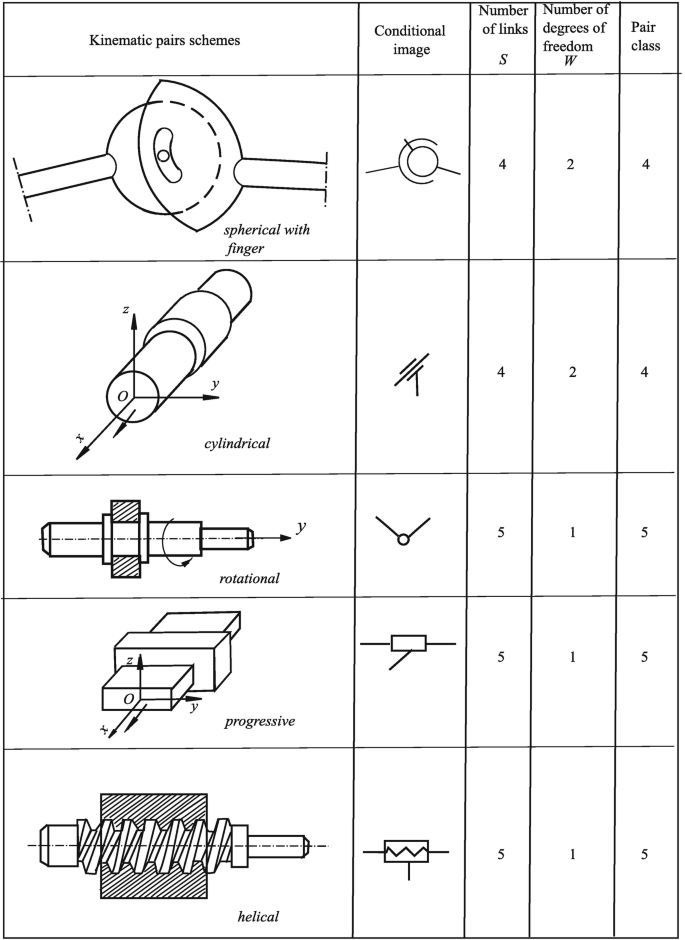 | Kinematic pairs schemes | Conditional image | Number of links $S$ | Number of degrees of freedom $W$ | Pair class |
|---|---|---|---|---|
| spherical with finger | | 4 | 2 | 4 |
| $z$ $O$ $y$ $x$ cylindrical | | 4 | 2 | 4 |
| $y$ rotational | | 5 | 1 | 5 |
| $z$ $O$ $y$ $x$ progressive | | 5 | 1 | 5 |
| helical | | 5 | 1 | 5 |