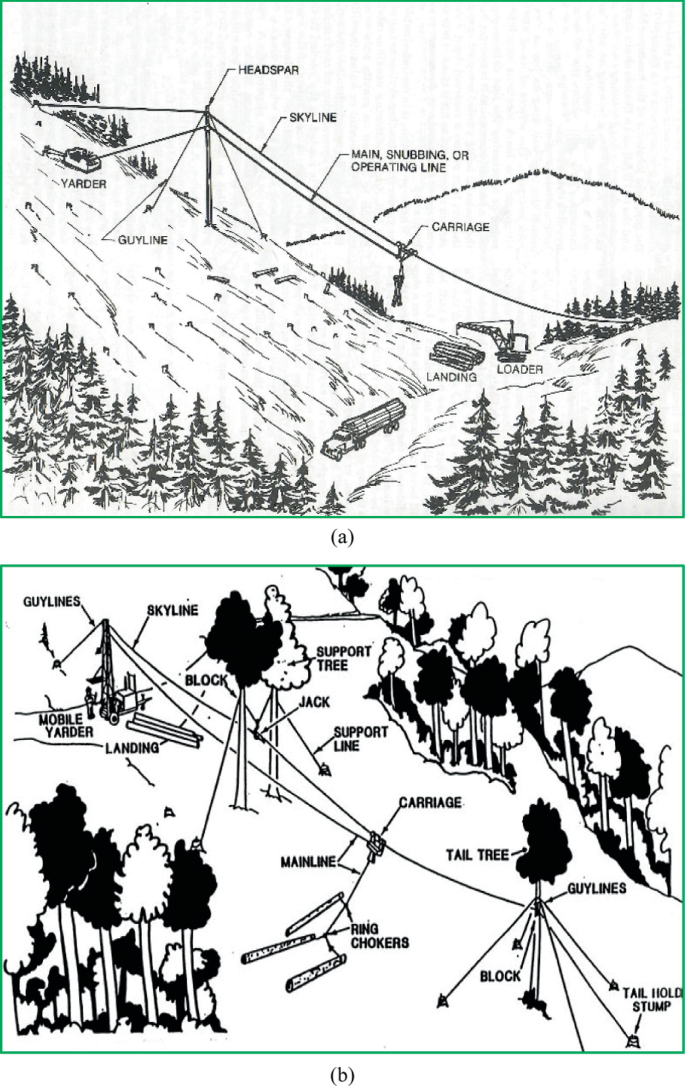 HEADSPAR
SKYLINE
MAIN, SNUBBING, OR OPERATING LINE
YARDER
GUYLINE
CARRIAGE
LANDING
LOADER

(a)

GUYLINES
SKYLINE
SUPPORT TREE
BLOCK
JACK
MOBILE YARDER
LANDING
SUPPORT LINE
CARRIAGE
MAINLINE
TAIL TREE
GUYLINES
RING CHOKERS
BLOCK
TAIL HOLD STUMP

(b)