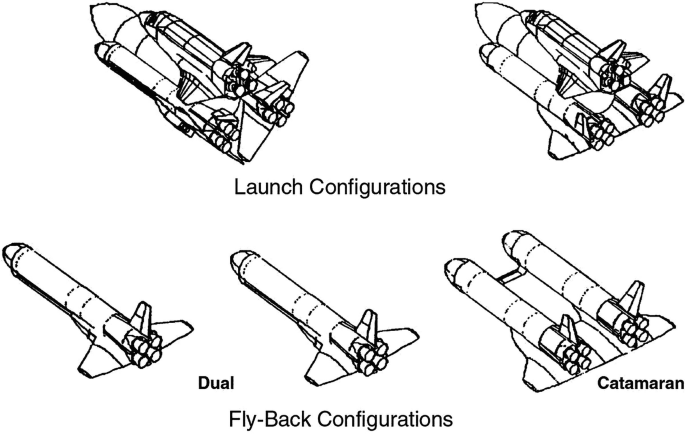 Launch Configurations

Dual

Catamaran

Fly-Back Configurations