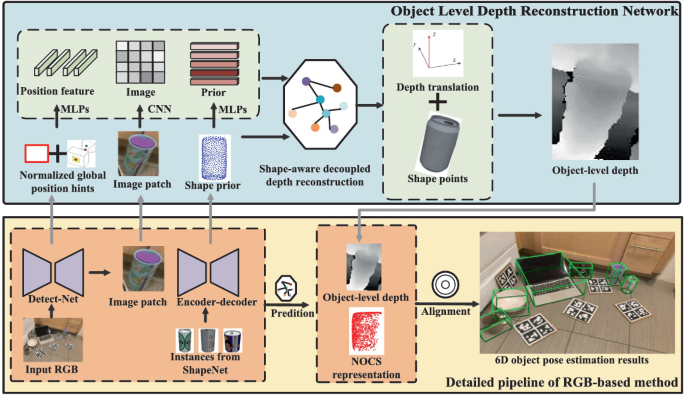 Object Level Depth Reconstruction Network

Position feature

Image

Prior

MLPs

CNN

MLPs

Normalized global position hints

Image patch

Shape prior

Shape-aware decoupled depth reconstruction

z

y

x

Depth translation

Shape points

Object-level depth

Detect-Net

Image patch

Encoder-decoder

Input RGB

Instances from ShapeNet

Predition

Object-level depth

NOCS representation

Alignment

6D object pose estimation results

Detailed pipeline of RGB-based method